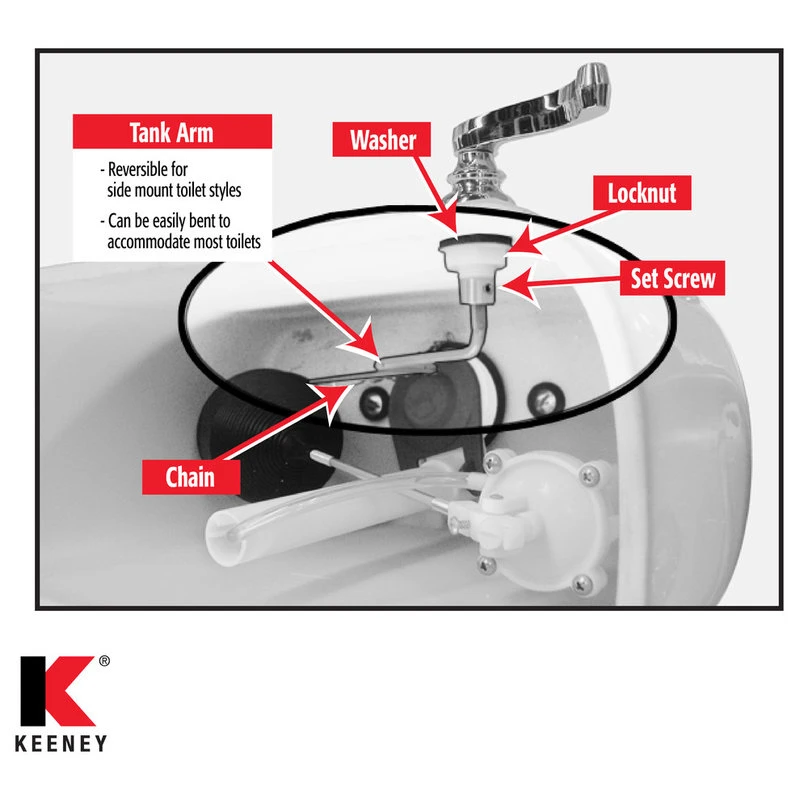 Tank Arm

- Reversible for side mount toilet styles

- Can be easily bent to accommodate most toilets

Washer

Locknut

Set Screw

Chain

K®

KEENEY