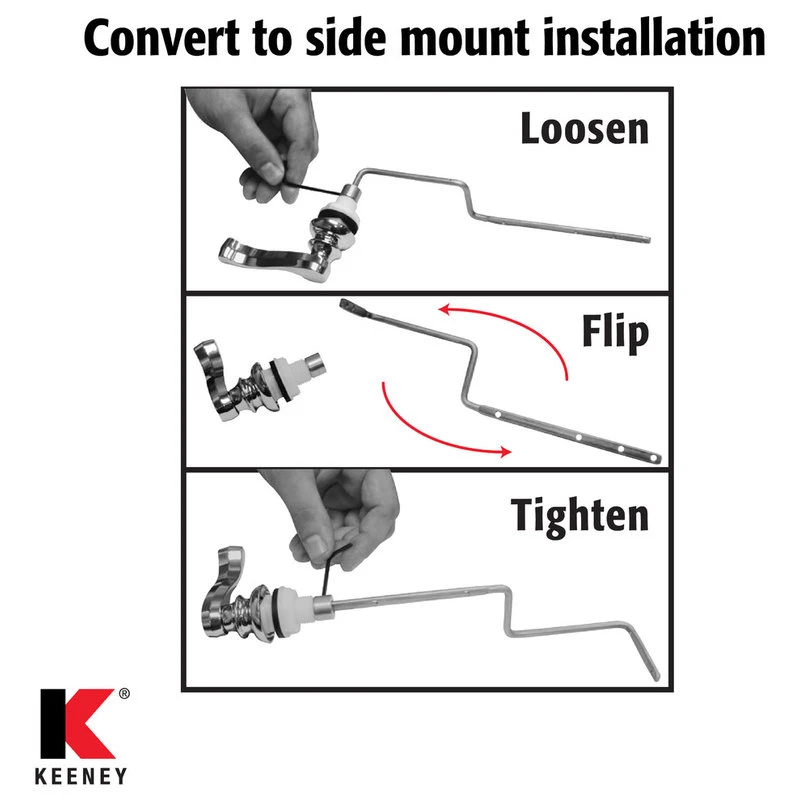 Convert to side mount installation

Loosen

Flip

Tighten

K®
KEENEY